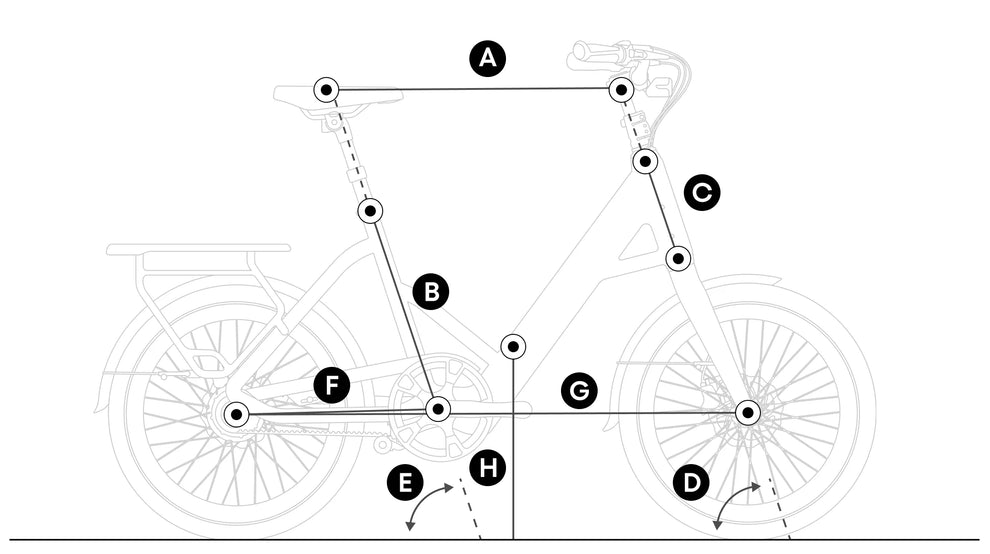 A
C
B
F
G
E
H
D