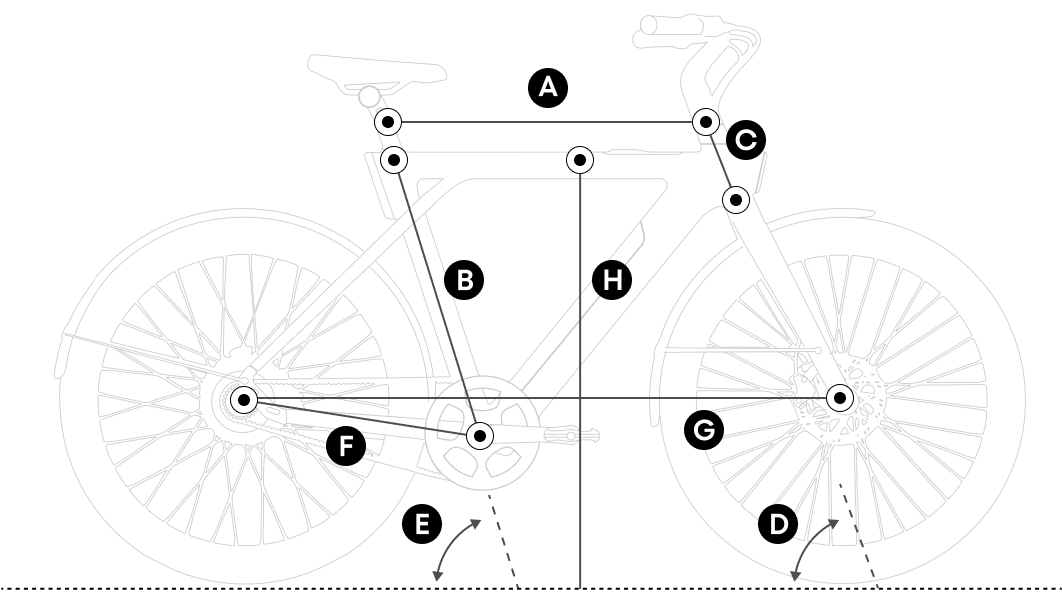 A
C
B
H
F
G
E
D