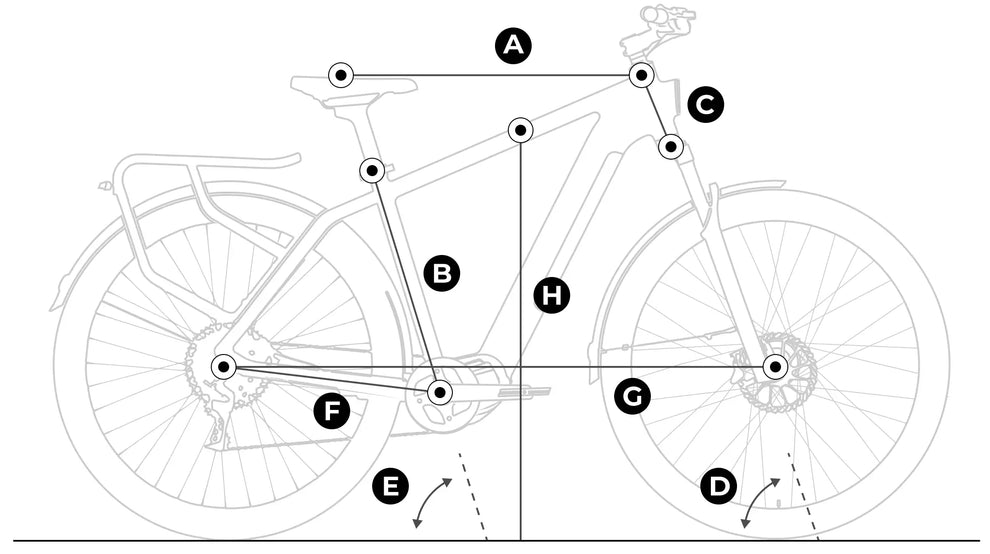 A
C
B
H
F
G
E
D