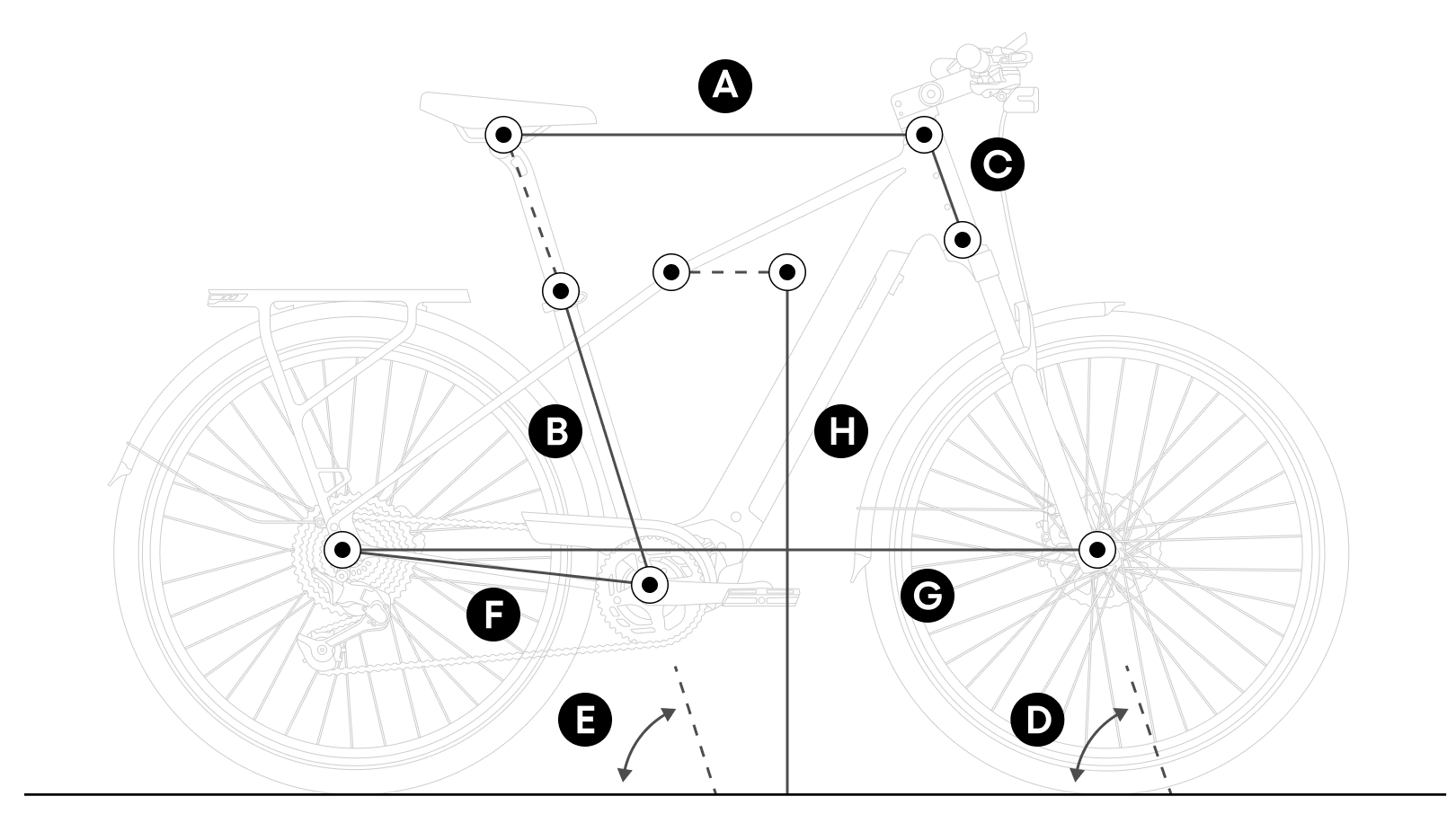 A
C
B
H
F
G
E
D