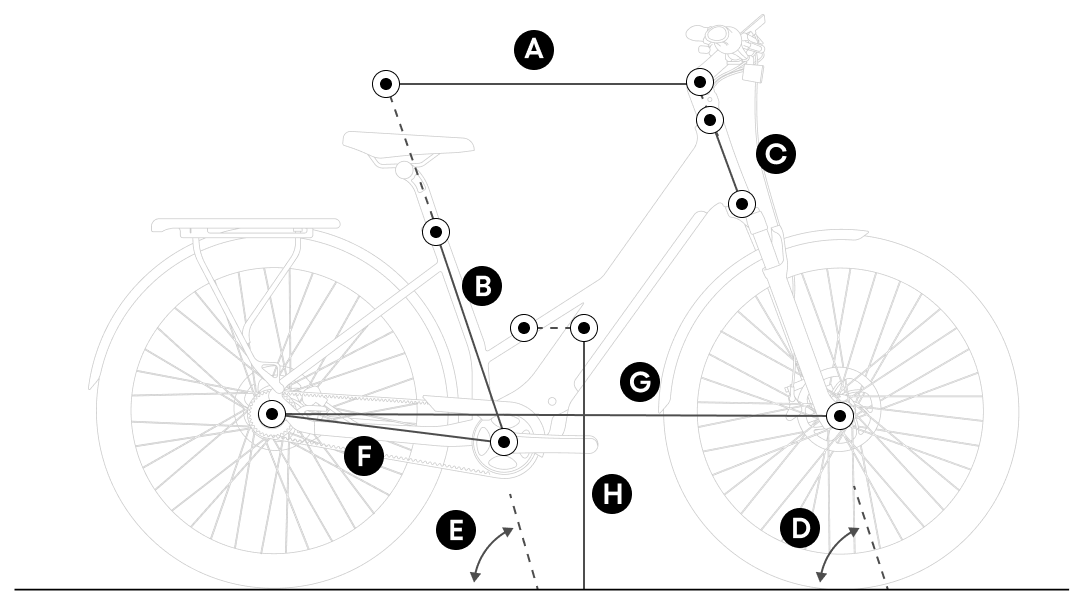 A
C
B
G
F
H
E
D