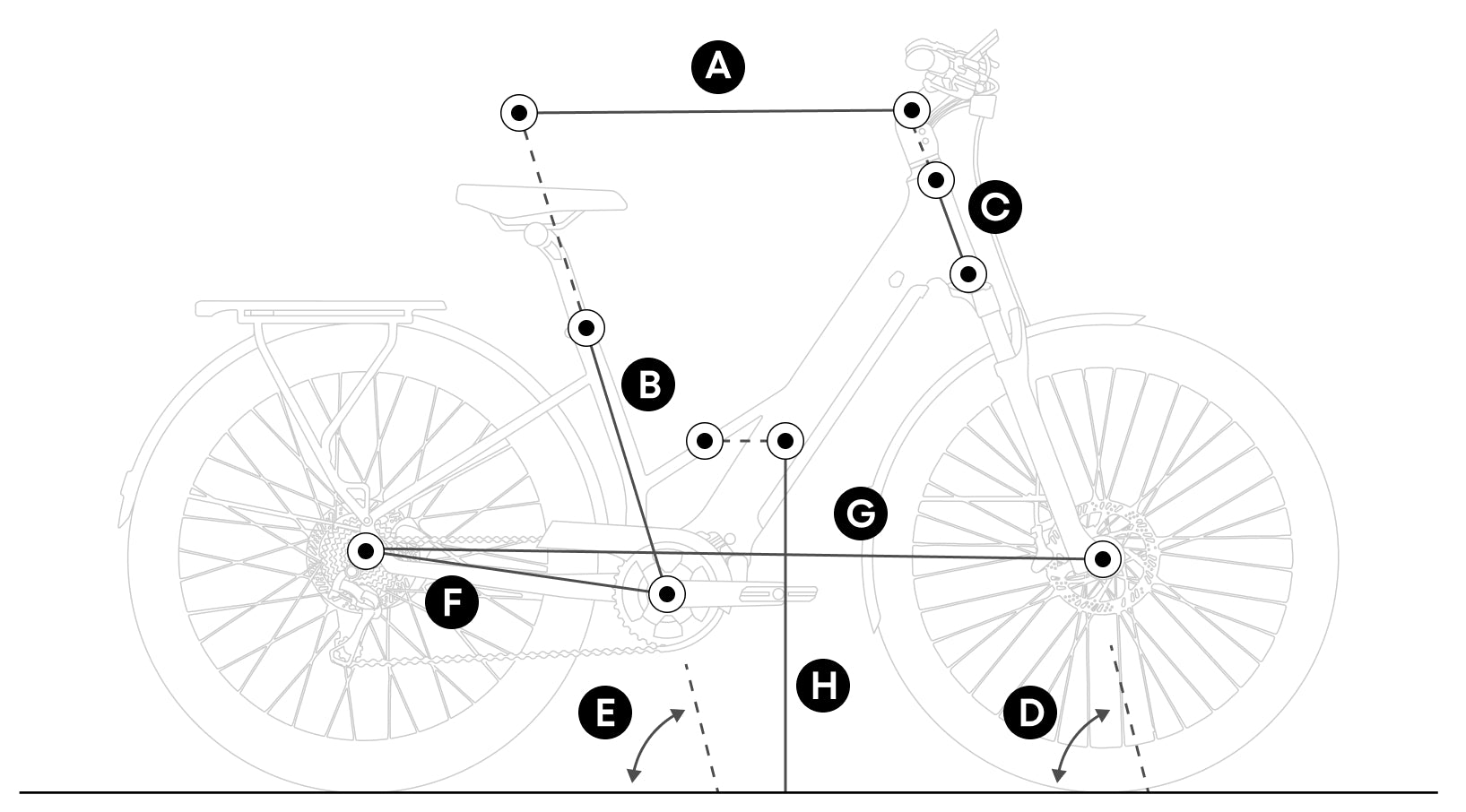 A
C
B
G
F
H
E
D