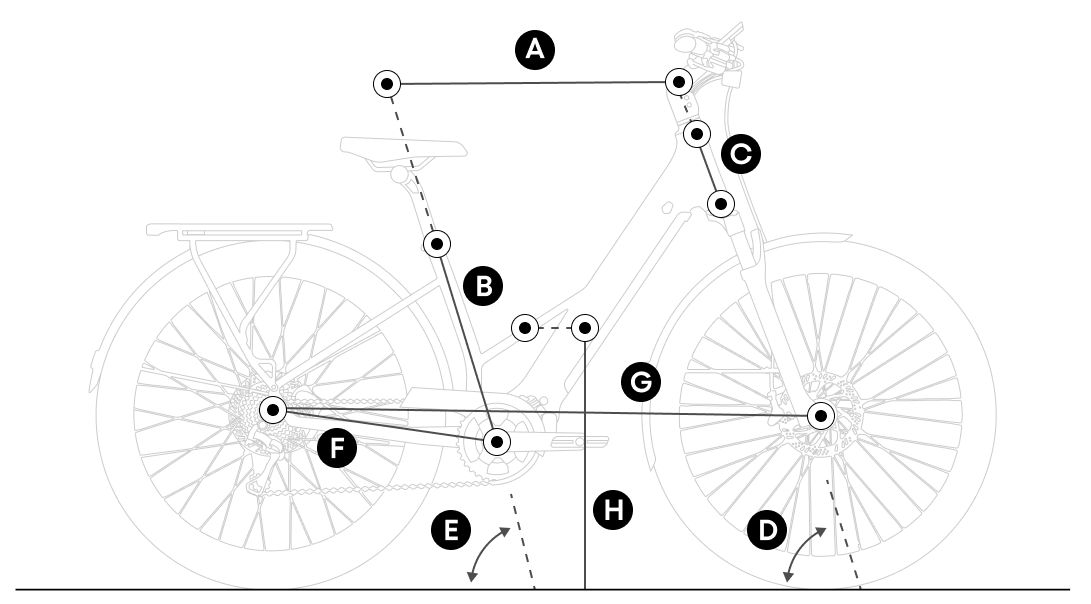 A
C
B
G
F
H
E
D