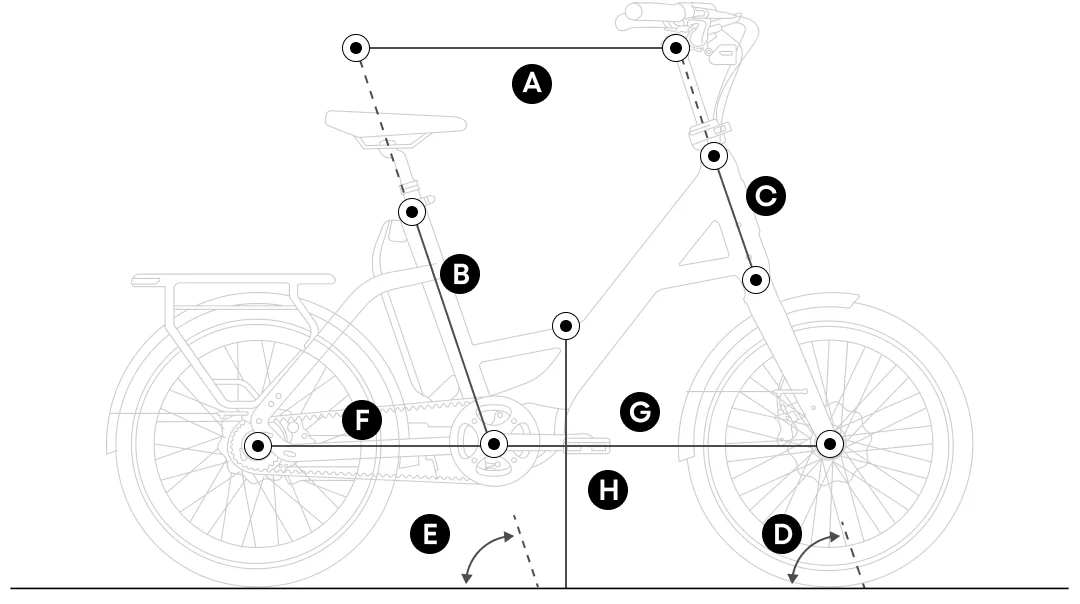 A
B
C
F
G
H
E
D