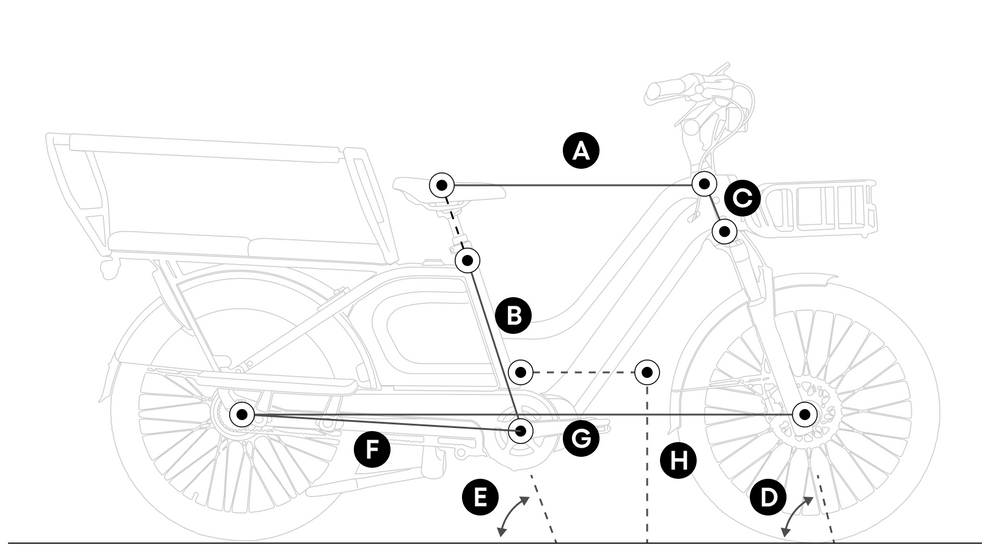 A
C
B
G
F
H
E
D