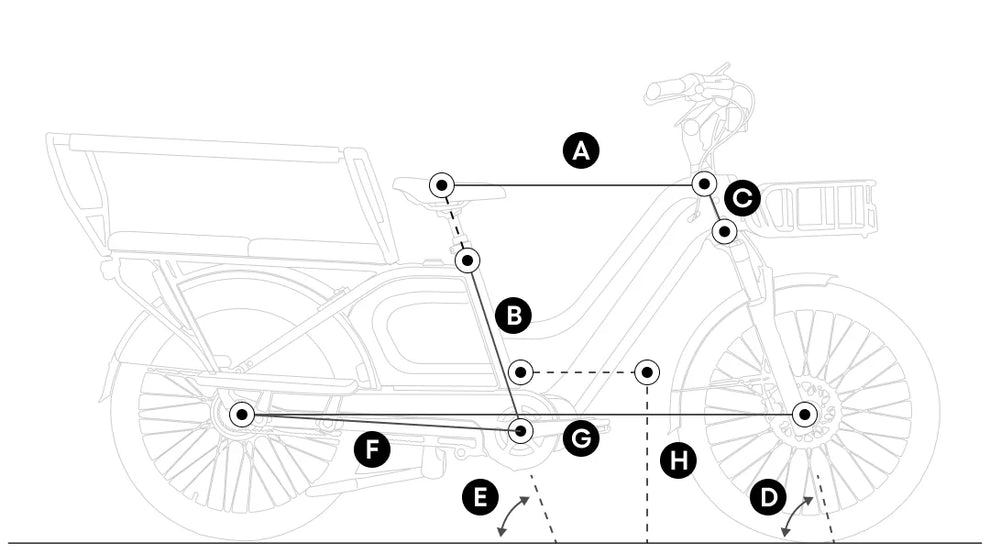 A
C
B
G
F
H
E
D