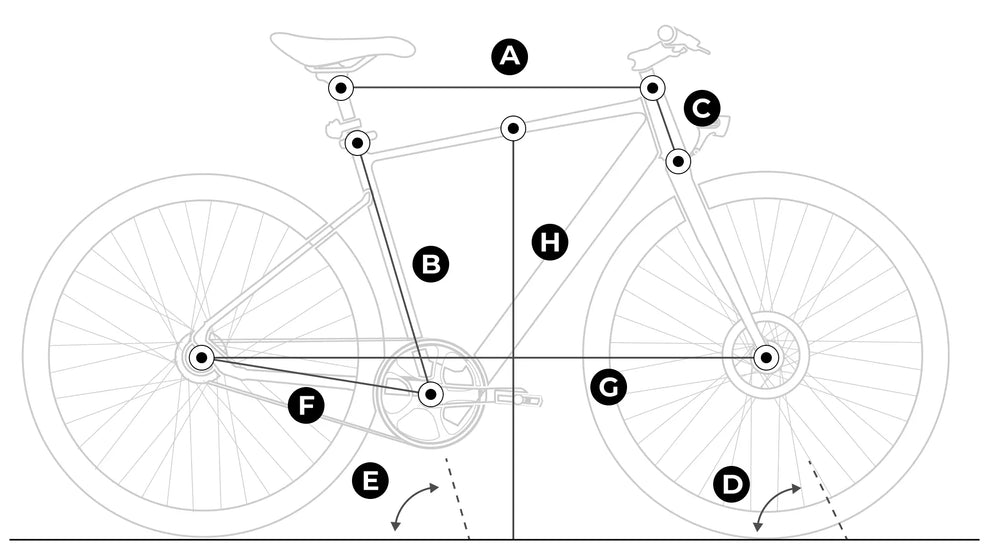 A
C
B
H
F
G
E
D