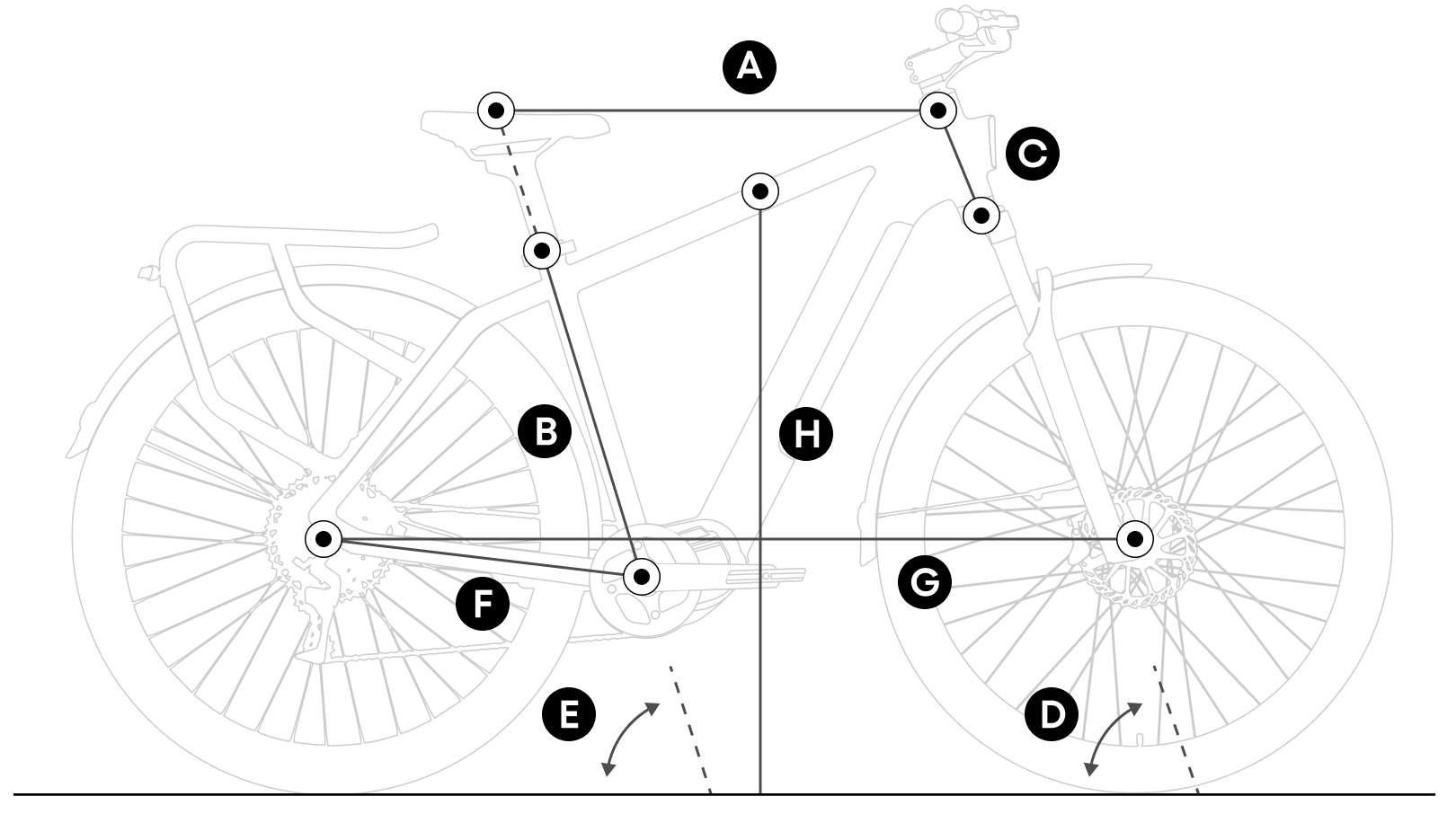 A
C
B
H
F
G
E
D