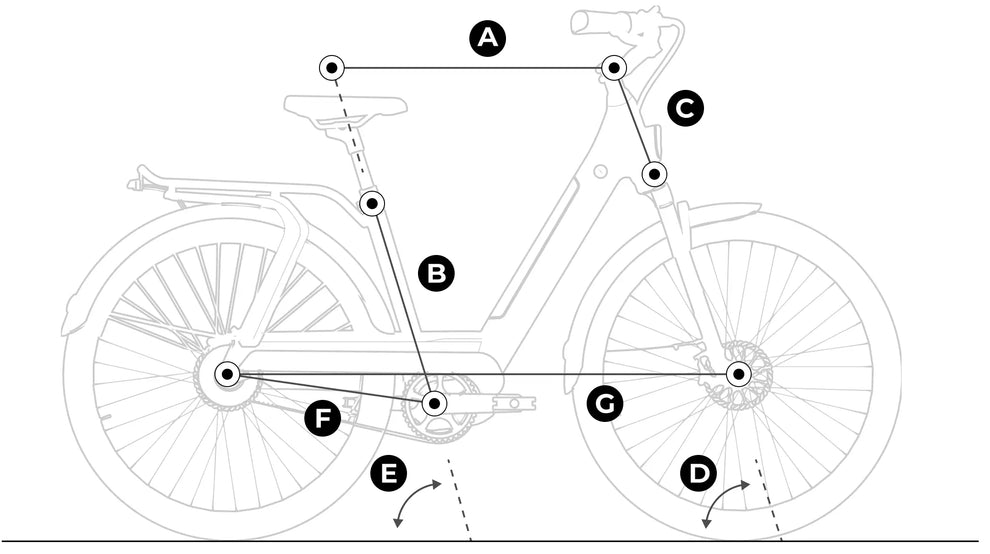 A
C
B
F
G
E
D