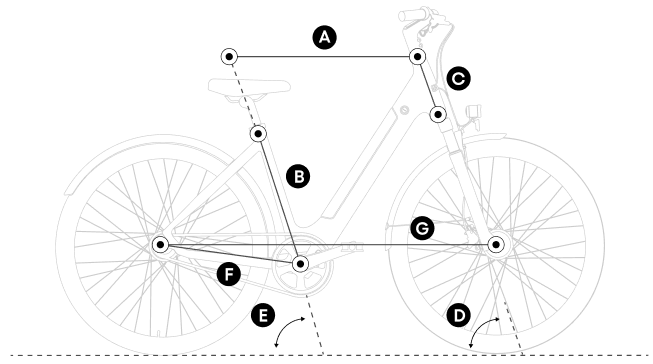 A
C
B
G
F
E
D