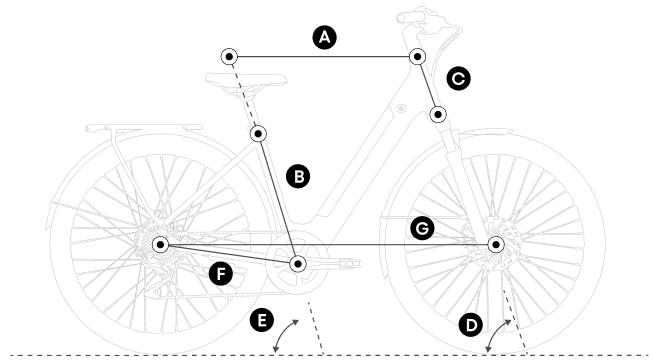 A
C
B
G
F
E
D