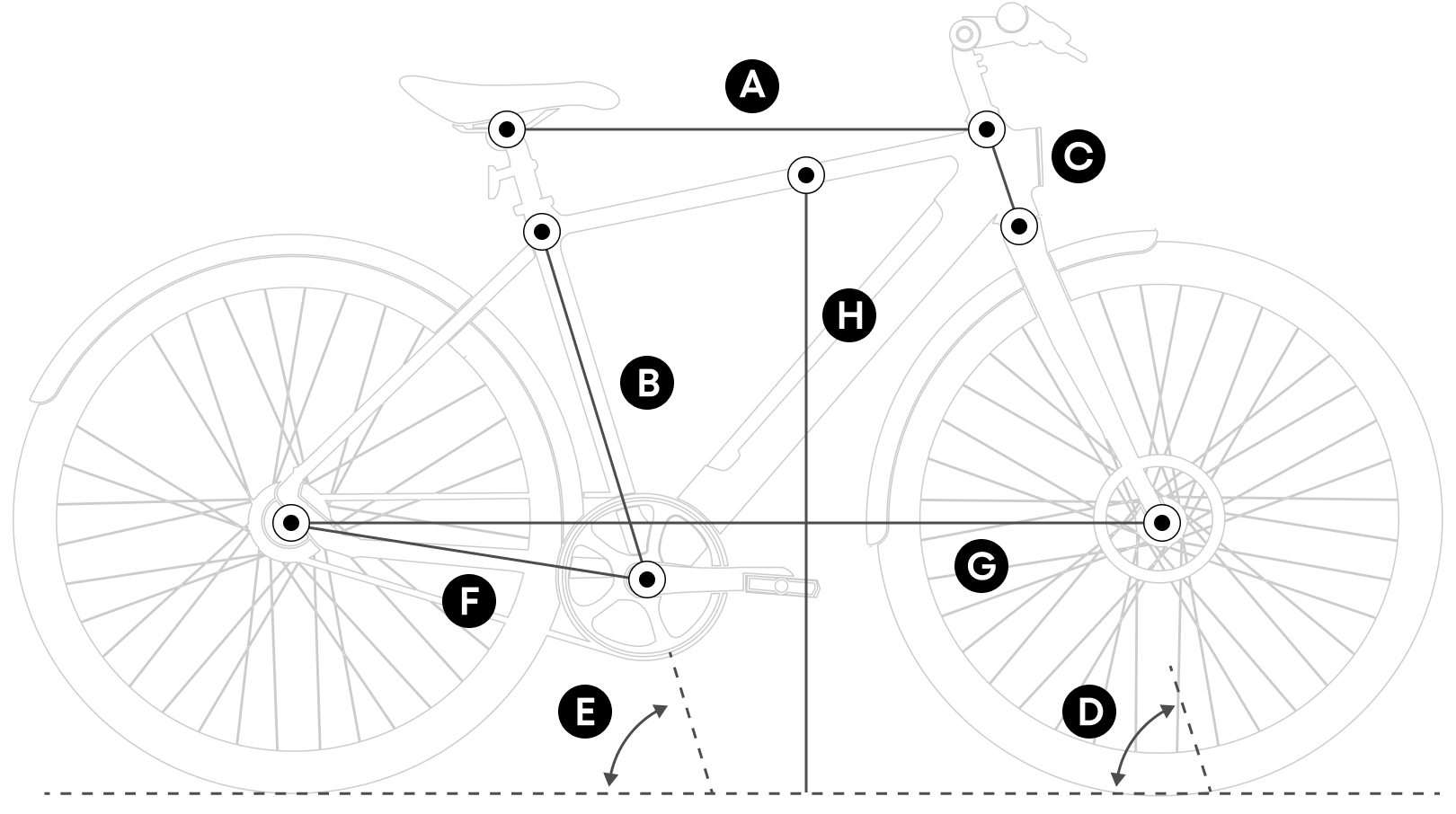 A
C
H
B
G
F
E
D