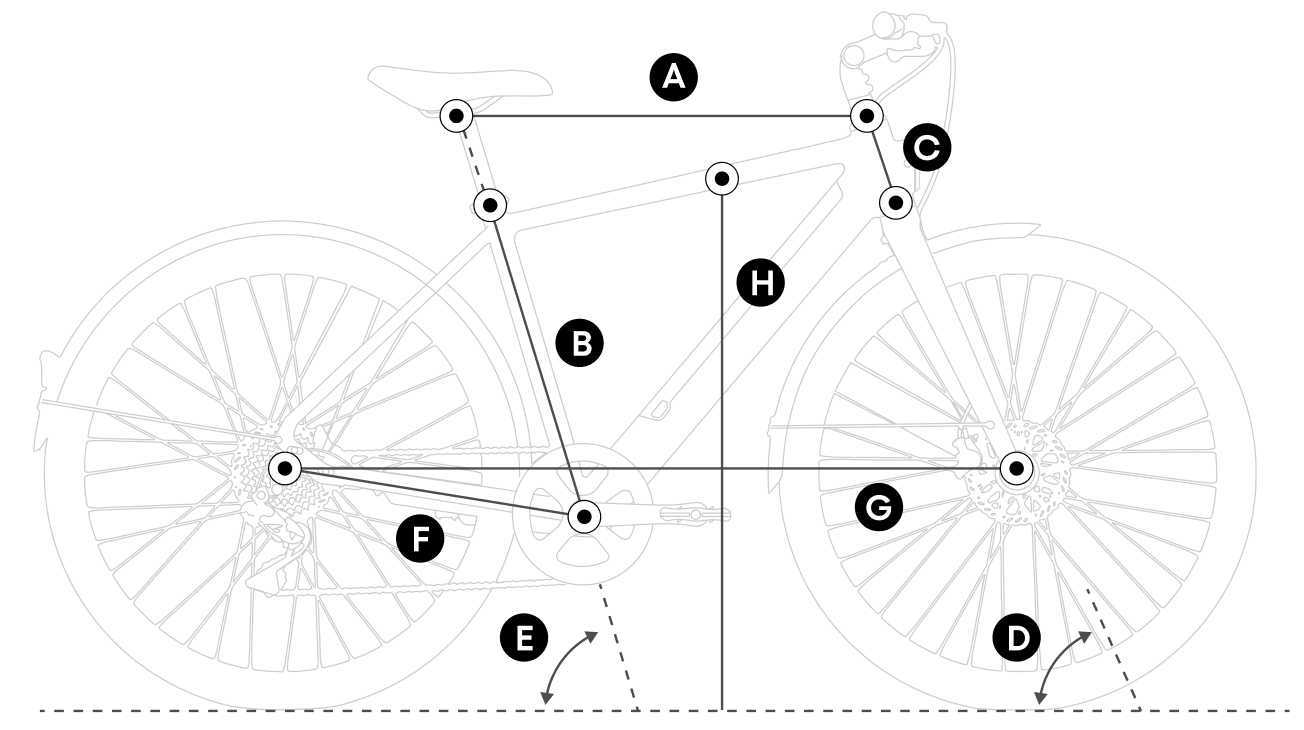 A
C
H
B
G
F
E
D