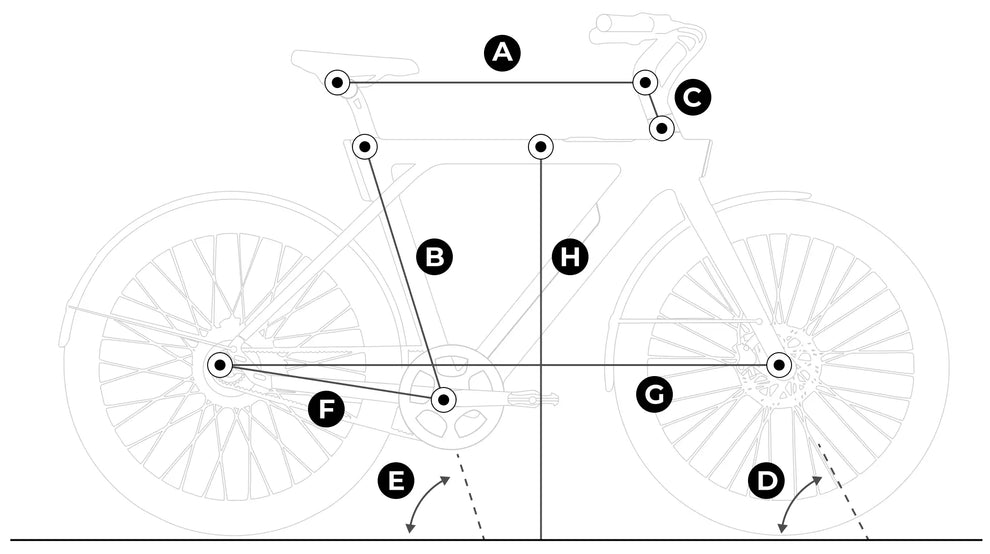 A
C
B
H
F
G
E
D